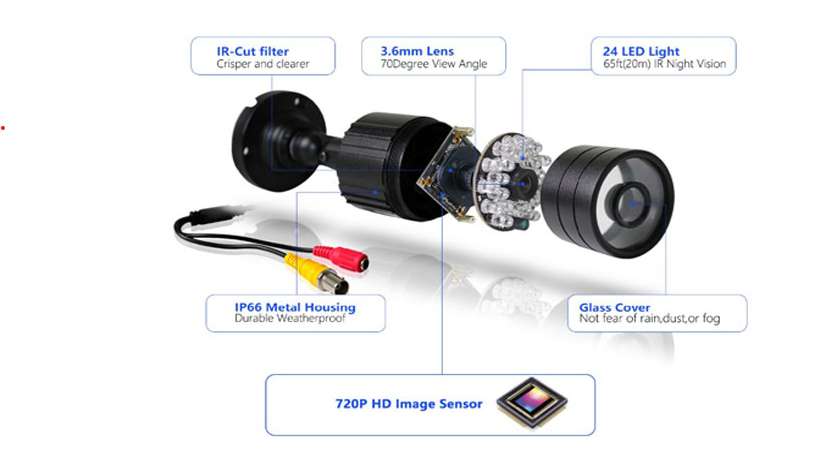 IR-Cut filter
Crisper and clearer

3.6mm Lens
70Degree View Angle

24 LED Light
65ft(20m) IR Night Vision

IP66 Metal Housing
Durable Weatherproof

Glass Cover
Not fear of rain,dust,or fog

720P HD Image Sensor